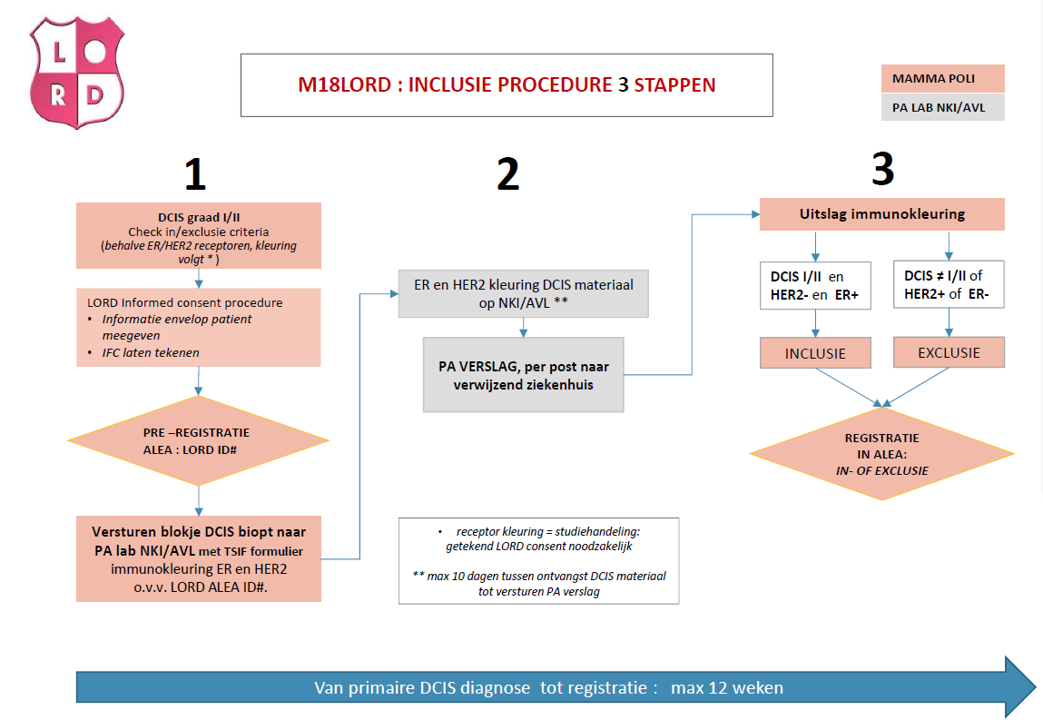 L O R D

M18LORD : INCLUSIE PROCEDURE 3 STAPPEN

MAMMA POLI

PA LAB NKI/AVL

1

DCIS graad I/II
Check in/exclusie criteria
(behalve ER/HER2 receptoren, kleuring volgt * )

LORD Informed consent procedure
• Informatie envelop patient meegeven
• IFC laten tekenen

PRE –REGISTRATIE
ALEA : LORD ID#

Versturen blokje DCIS biopt naar PA lab NKI/AVL met TSIF formulier immunokleuring ER en HER2 o.v.v. LORD ALEA ID#.

2

ER en HER2 kleuring DCIS materiaal op NKI/AVL **

PA VERSLAG, per post naar verwijzend ziekenhuis

• receptor kleuring = studiehandeling: getekend LORD consent noodzakelijk

** max 10 dagen tussen ontvangst DCIS materiaal tot versturen PA verslag

3

Uitslag immunokleuring

DCIS I/II en HER2- en ER+

DCIS ≠ I/II of HER2+ of ER-

INCLUSIE

EXCLUSIE

REGISTRATIE
IN ALEA:
IN- OF EXCLUSIE

Van primaire DCIS diagnose tot registratie : max 12 weken